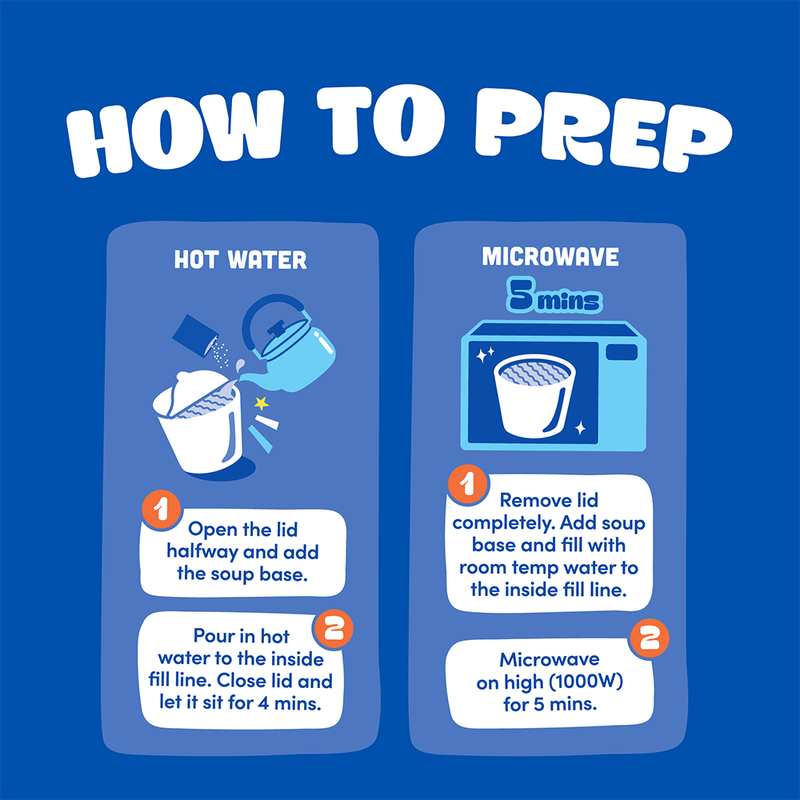 HOW TO PREP

HOT WATER

1 Open the lid halfway and add the soup base.

2 Pour in hot water to the inside fill line. Close lid and let it sit for 4 mins.

MICROWAVE

5 mins

1 Remove lid completely. Add soup base and fill with room temp water to the inside fill line.

2 Microwave on high (1000W) for 5 mins.