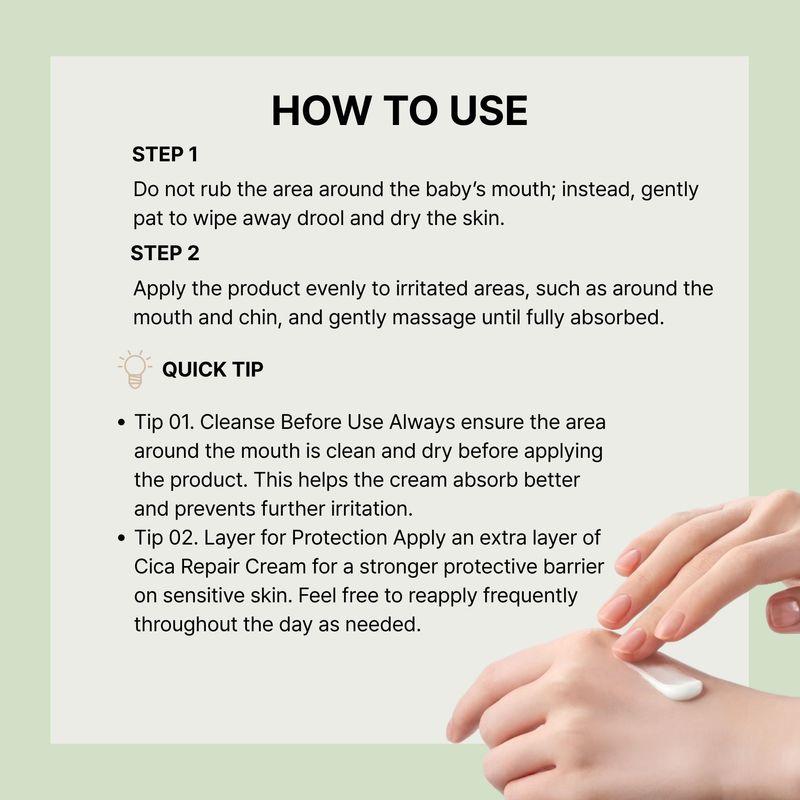 HOW TO USE

STEP 1

Do not rub the area around the baby's mouth; instead, gently pat to wipe away drool and dry the skin.

STEP 2

Apply the product evenly to irritated areas, such as around the mouth and chin, and gently massage until fully absorbed.

QUICK TIP

• Tip 01. Cleanse Before Use Always ensure the area around the mouth is clean and dry before applying the product. This helps the cream absorb better and prevents further irritation.
• Tip 02. Layer for Protection Apply an extra layer of Cica Repair Cream for a stronger protective barrier on sensitive skin. Feel free to reapply frequently throughout the day as needed.