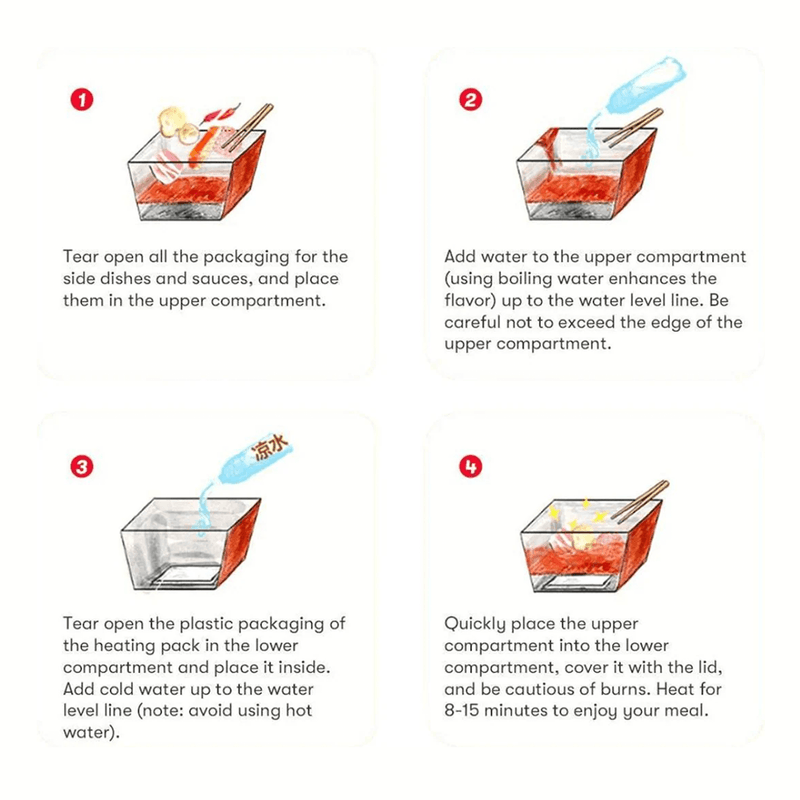 1

Tear open all the packaging for the side dishes and sauces, and place them in the upper compartment.

2

Add water to the upper compartment (using boiling water enhances the flavor) up to the water level line. Be careful not to exceed the edge of the upper compartment.

3

凉水

Tear open the plastic packaging of the heating pack in the lower compartment and place it inside. Add cold water up to the water level line (note: avoid using hot water).

4

Quickly place the upper compartment into the lower compartment, cover it with the lid, and be cautious of burns. Heat for 8-15 minutes to enjoy your meal.